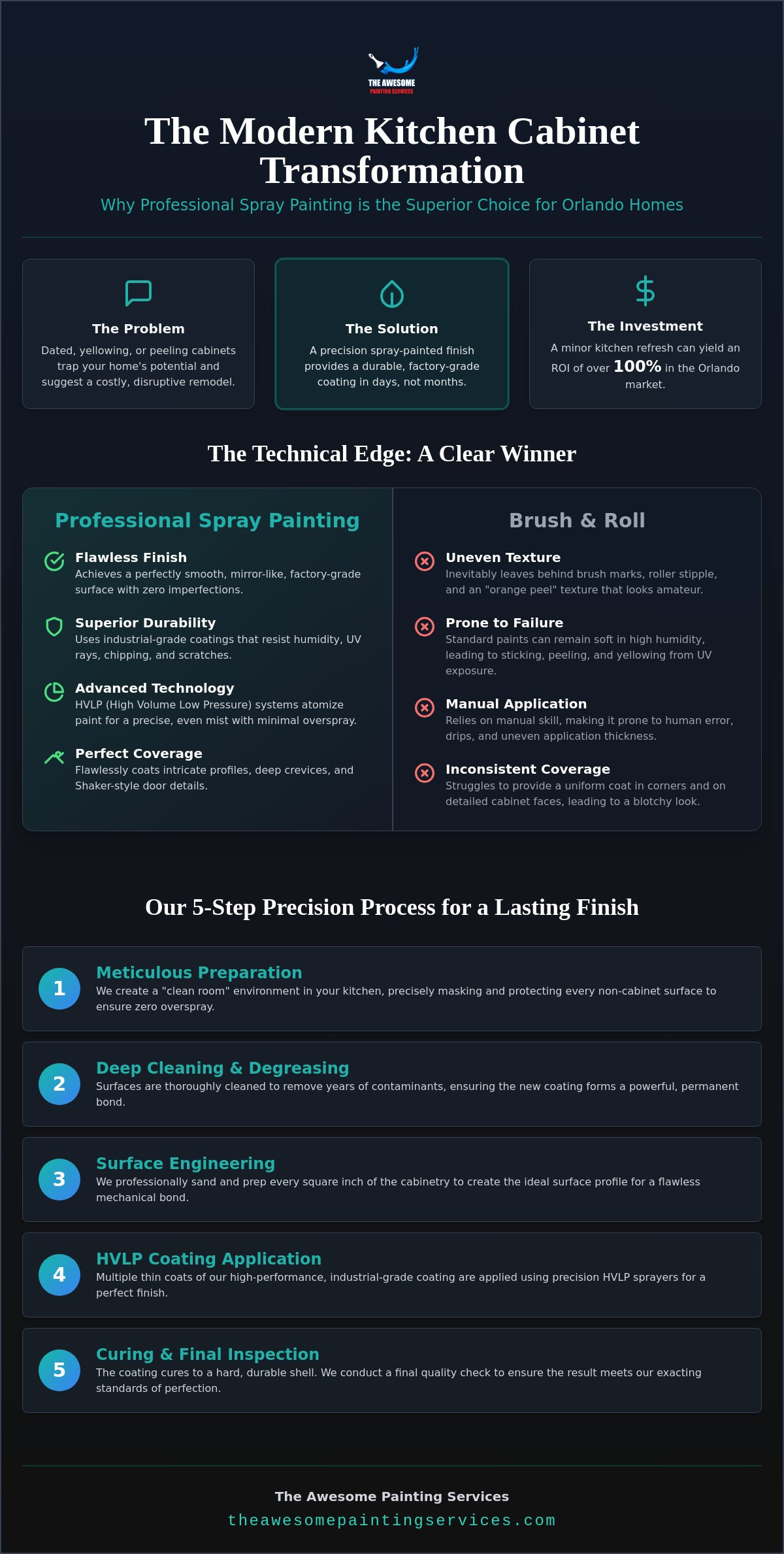 THE AWESOME
PAINTING SERVICES

The Modern Kitchen Cabinet Transformation

Why Professional Spray Painting is the Superior Choice for Orlando Homes

The Problem

Dated, yellowing, or peeling cabinets trap your home's potential and suggest a costly, disruptive remodel.

The Solution

A precision spray-painted finish provides a durable, factory-grade coating in days, not months.

The Investment

A minor kitchen refresh can yield an ROI of over 100% in the Orlando market.

The Technical Edge: A Clear Winner

Professional Spray Painting

Flawless Finish
Achieves a perfectly smooth, mirror-like, factory-grade surface with zero imperfections.

Superior Durability
Uses industrial-grade coatings that resist humidity, UV rays, chipping, and scratches.

Advanced Technology
HVLP (High Volume Low Pressure) systems atomize paint for a precise, even mist with minimal overspray.

Perfect Coverage
Flawlessly coats intricate profiles, deep crevices, and Shaker-style door details.

Brush & Roll

Uneven Texture
Inevitably leaves behind brush marks, roller stipple, and an "orange peel" texture that looks amateur.

Prone to Failure
Standard paints can remain soft in high humidity, leading to sticking, peeling, and yellowing from UV exposure.

Manual Application
Relies on manual skill, making it prone to human error, drips, and uneven application thickness.

Inconsistent Coverage
Struggles to provide a uniform coat in corners and on detailed cabinet faces, leading to a blotchy look.

Our 5-Step Precision Process for a Lasting Finish

1
Meticulous Preparation
We create a "clean room" environment in your kitchen, precisely masking and protecting every non-cabinet surface to ensure zero overspray.

2
Deep Cleaning & Degreasing
Surfaces are thoroughly cleaned to remove years of contaminants, ensuring the new coating forms a powerful, permanent bond.

3
Surface Engineering
We professionally sand and prep every square inch of the cabinetry to create the ideal surface profile for a flawless mechanical bond.

4
HVLP Coating Application
Multiple thin coats of our high-performance, industrial-grade coating are applied using precision HVLP sprayers for a perfect finish.

5
Curing & Final Inspection
The coating cures to a hard, durable shell. We conduct a final quality check to ensure the result meets our exacting standards of perfection.

The Awesome Painting Services
theawesomepaintingservices.com