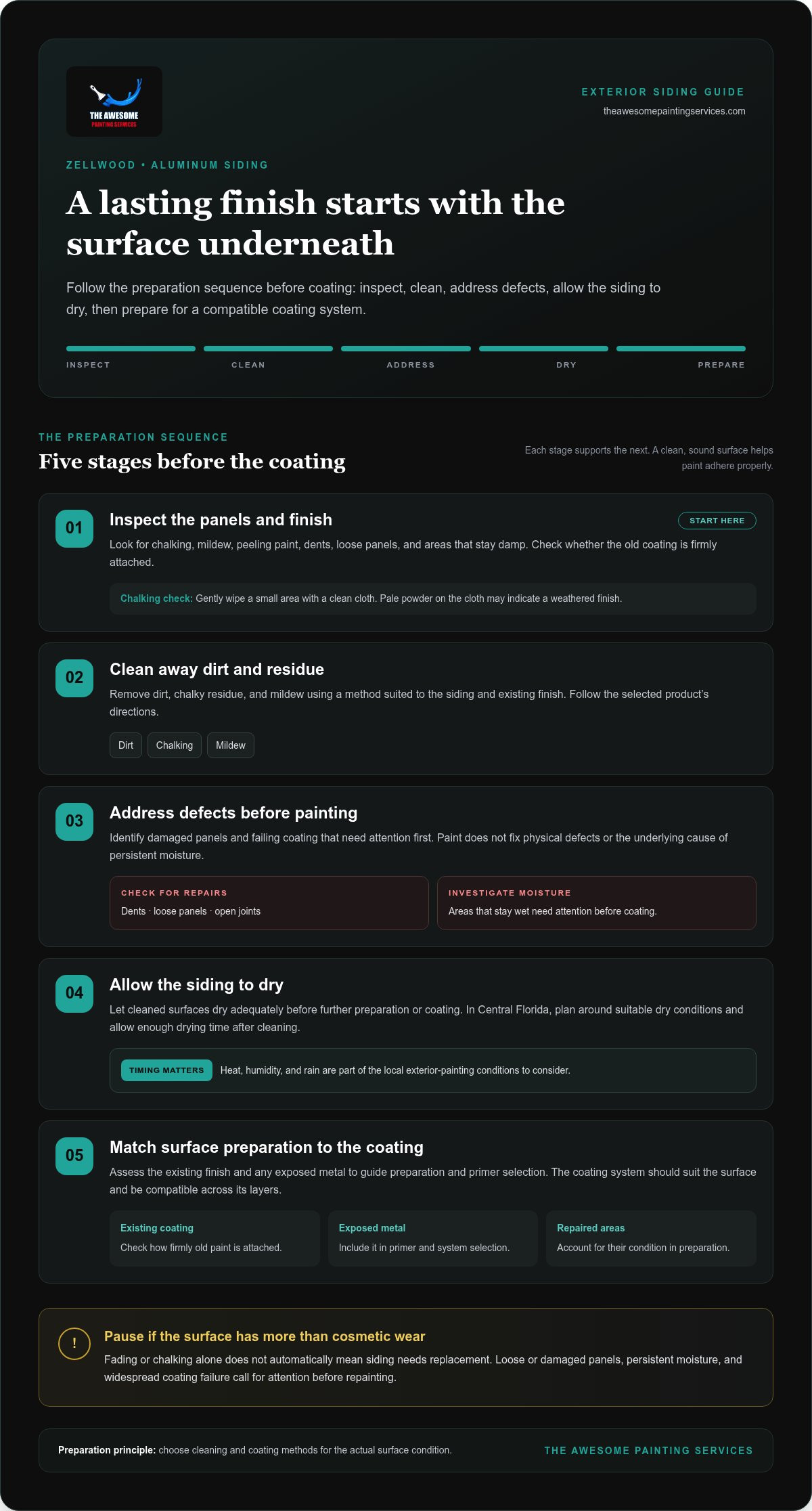 THE AWESOME
PAINTING SERVICES

EXTERIOR SIDING GUIDE
theawesomepaintingservices.com

ZELLWOOD • ALUMINUM SIDING

A lasting finish starts with the surface underneath

Follow the preparation sequence before coating: inspect, clean, address defects, allow the siding to dry, then prepare for a compatible coating system.

INSPECT
CLEAN
ADDRESS
DRY
PREPARE

THE PREPARATION SEQUENCE

Five stages before the coating

Each stage supports the next. A clean, sound surface helps paint adhere properly.

01
Inspect the panels and finish
START HERE
Look for chalking, mildew, peeling paint, dents, loose panels, and areas that stay damp. Check whether the old coating is firmly attached.

Chalking check: Gently wipe a small area with a clean cloth. Pale powder on the cloth may indicate a weathered finish.

02
Clean away dirt and residue
Remove dirt, chalky residue, and mildew using a method suited to the siding and existing finish. Follow the selected product's directions.

Dirt
Chalking
Mildew

03
Address defects before painting
Identify damaged panels and failing coating that need attention first. Paint does not fix physical defects or the underlying cause of persistent moisture.

CHECK FOR REPAIRS
Dents · loose panels · open joints

INVESTIGATE MOISTURE
Areas that stay wet need attention before coating.

04
Allow the siding to dry
Let cleaned surfaces dry adequately before further preparation or coating. In Central Florida, plan around suitable dry conditions and allow enough drying time after cleaning.

TIMING MATTERS
Heat, humidity, and rain are part of the local exterior-painting conditions to consider.

05
Match surface preparation to the coating
Assess the existing finish and any exposed metal to guide preparation and primer selection. The coating system should suit the surface and be compatible across its layers.

Existing coating
Check how firmly old paint is attached.

Exposed metal
Include it in primer and system selection.

Repaired areas
Account for their condition in preparation.

!
Pause if the surface has more than cosmetic wear
Fading or chalking alone does not automatically mean siding needs replacement. Loose or damaged panels, persistent moisture, and widespread coating failure call for attention before repainting.

Preparation principle: choose cleaning and coating methods for the actual surface condition.

THE AWESOME PAINTING SERVICES