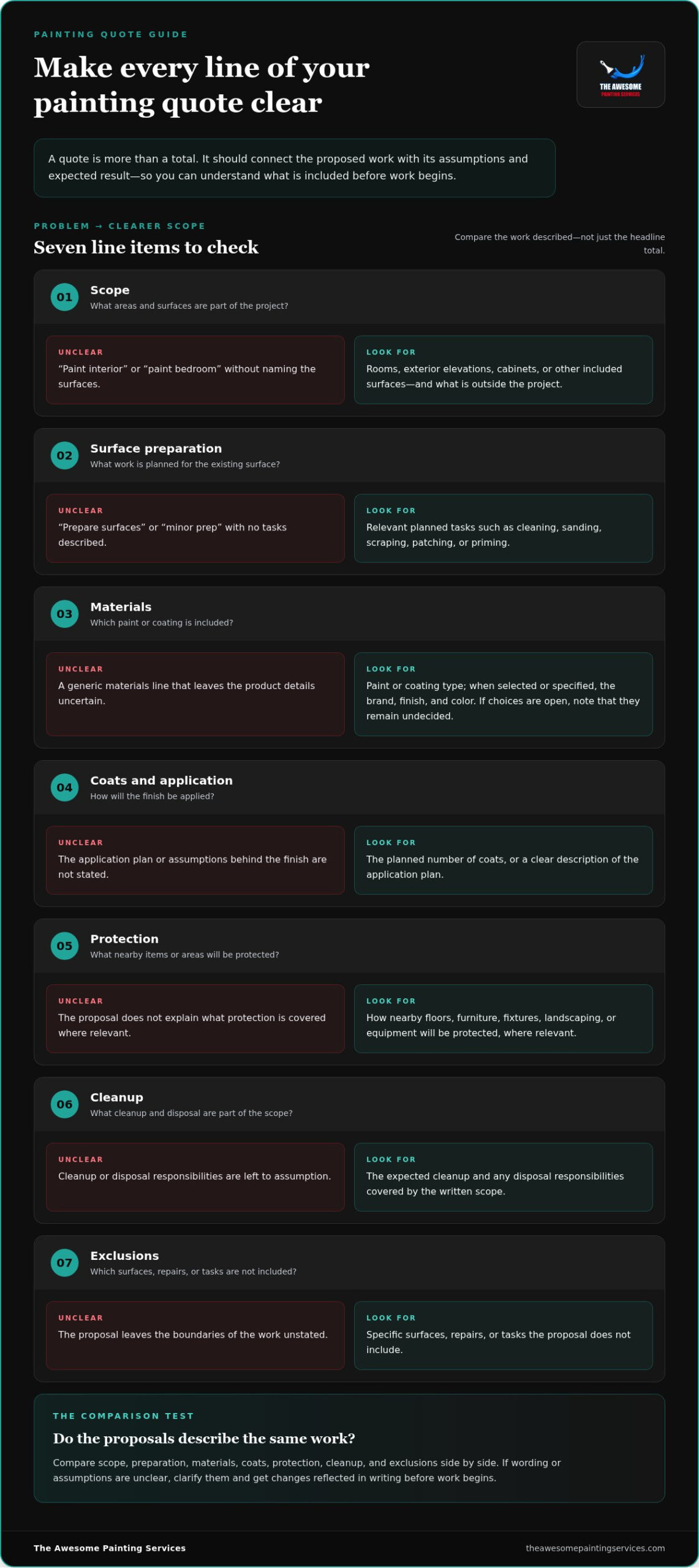 PAINTING QUOTE GUIDE

Make every line of your painting quote clear

THE AWESOME
PAINTING SERVICES

A quote is more than a total. It should connect the proposed work with its assumptions and expected result—so you can understand what is included before work begins.

PROBLEM → CLEARER SCOPE

Seven line items to check

Compare the work described—not just the headline total.

01 Scope
What areas and surfaces are part of the project?

UNCLEAR
"Paint interior" or "paint bedroom" without naming the surfaces.

LOOK FOR
Rooms, exterior elevations, cabinets, or other included surfaces—and what is outside the project.

02 Surface preparation
What work is planned for the existing surface?

UNCLEAR
"Prepare surfaces" or "minor prep" with no tasks described.

LOOK FOR
Relevant planned tasks such as cleaning, sanding, scraping, patching, or priming.

03 Materials
Which paint or coating is included?

UNCLEAR
A generic materials line that leaves the product details uncertain.

LOOK FOR
Paint or coating type; when selected or specified, the brand, finish, and color. If choices are open, note that they remain undecided.

04 Coats and application
How will the finish be applied?

UNCLEAR
The application plan or assumptions behind the finish are not stated.

LOOK FOR
The planned number of coats, or a clear description of the application plan.

05 Protection
What nearby items or areas will be protected?

UNCLEAR
The proposal does not explain what protection is covered where relevant.

LOOK FOR
How nearby floors, furniture, fixtures, landscaping, or equipment will be protected, where relevant.

06 Cleanup
What cleanup and disposal are part of the scope?

UNCLEAR
Cleanup or disposal responsibilities are left to assumption.

LOOK FOR
The expected cleanup and any disposal responsibilities covered by the written scope.

07 Exclusions
Which surfaces, repairs, or tasks are not included?

UNCLEAR
The proposal leaves the boundaries of the work unstated.

LOOK FOR
Specific surfaces, repairs, or tasks the proposal does not include.

THE COMPARISON TEST

Do the proposals describe the same work?

Compare scope, preparation, materials, coats, protection, cleanup, and exclusions side by side. If wording or assumptions are unclear, clarify them and get changes reflected in writing before work begins.

The Awesome Painting Services
theawesomepaintingservices.com